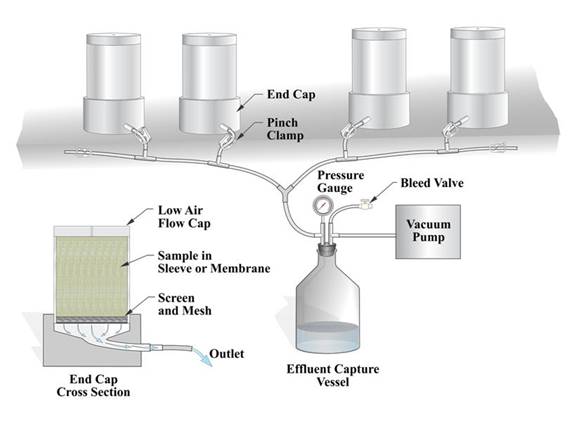 End Cap

Pinch Clamp

Pressure Gauge

Bleed Valve

Vacuum Pump

Low Air Flow Cap

Sample in Sleeve or Membrane

Screen and Mesh

Outlet

End Cap Cross Section

Effluent Capture Vessel