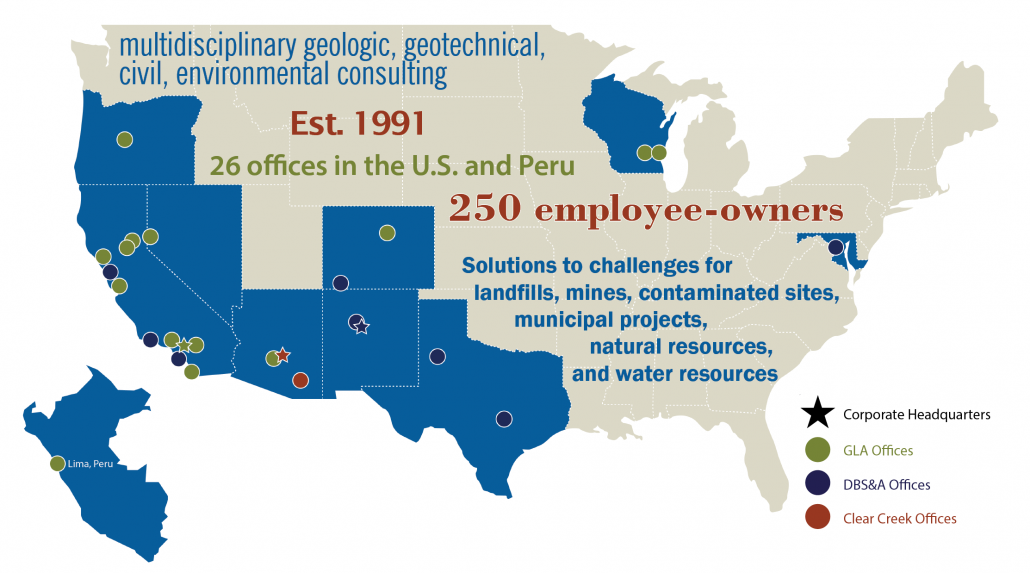 multidisciplinary geologic, geotechnical, civil, environmental consulting

Est. 1991

26 offices in the U.S. and Peru

250 employee-owners

Solutions to challenges for landfills, mines, contaminated sites, municipal projects, natural resources, and water resources

Lima, Peru

Corporate Headquarters
GLA Offices
DBS&A Offices
Clear Creek Offices